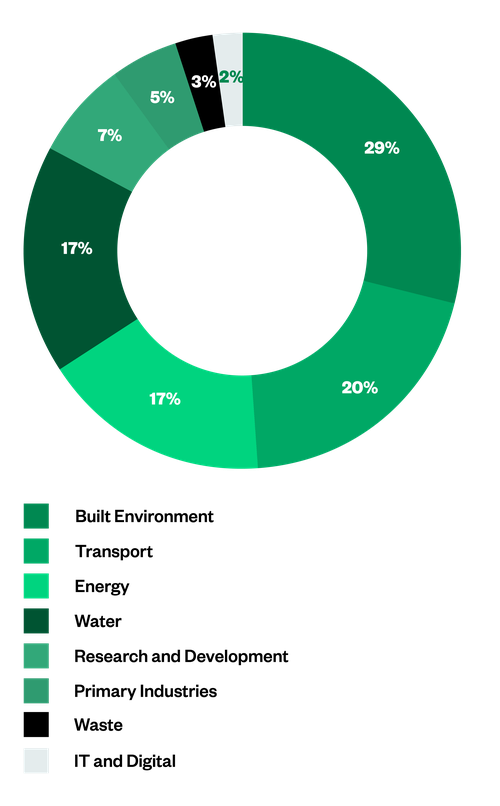 29%
20%
17%
17%
7%
5%
3%
2%

Built Environment
Transport
Energy
Water
Research and Development
Primary Industries
Waste
IT and Digital